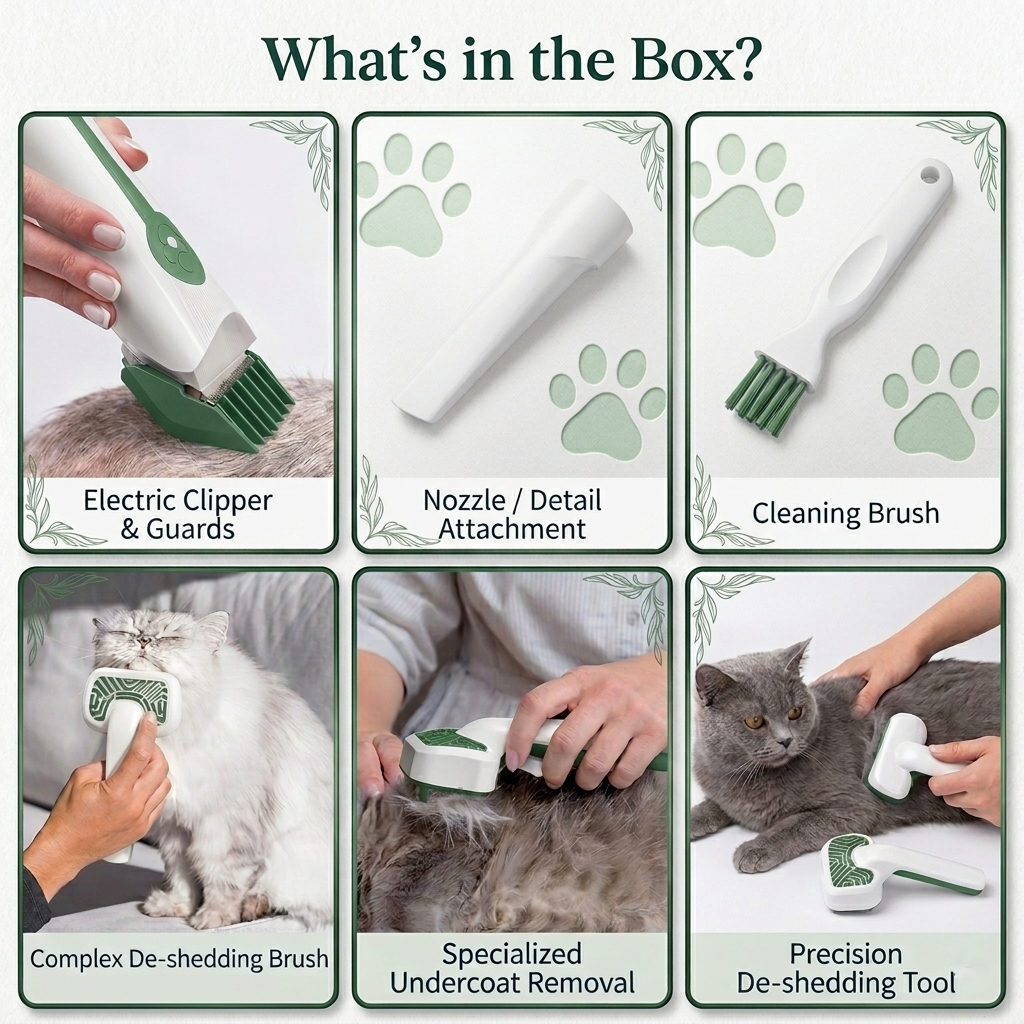 What's in the Box?

Electric Clipper & Guards

Nozzle / Detail Attachment

Cleaning Brush

Complex De-shedding Brush

Specialized Undercoat Removal

Precision De-shedding Tool