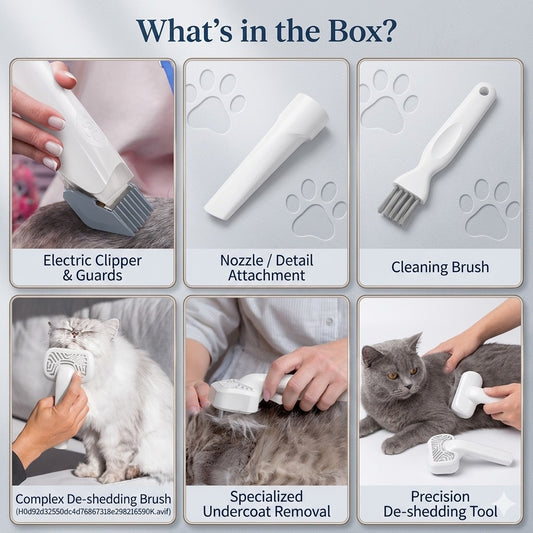 What's in the Box?

Electric Clipper & Guards

Nozzle / Detail Attachment

Cleaning Brush

Complex De-shedding Brush
(H0d92d32550dc4d76867318e298216590K.avif)

Specialized Undercoat Removal

Precision De-shedding Tool